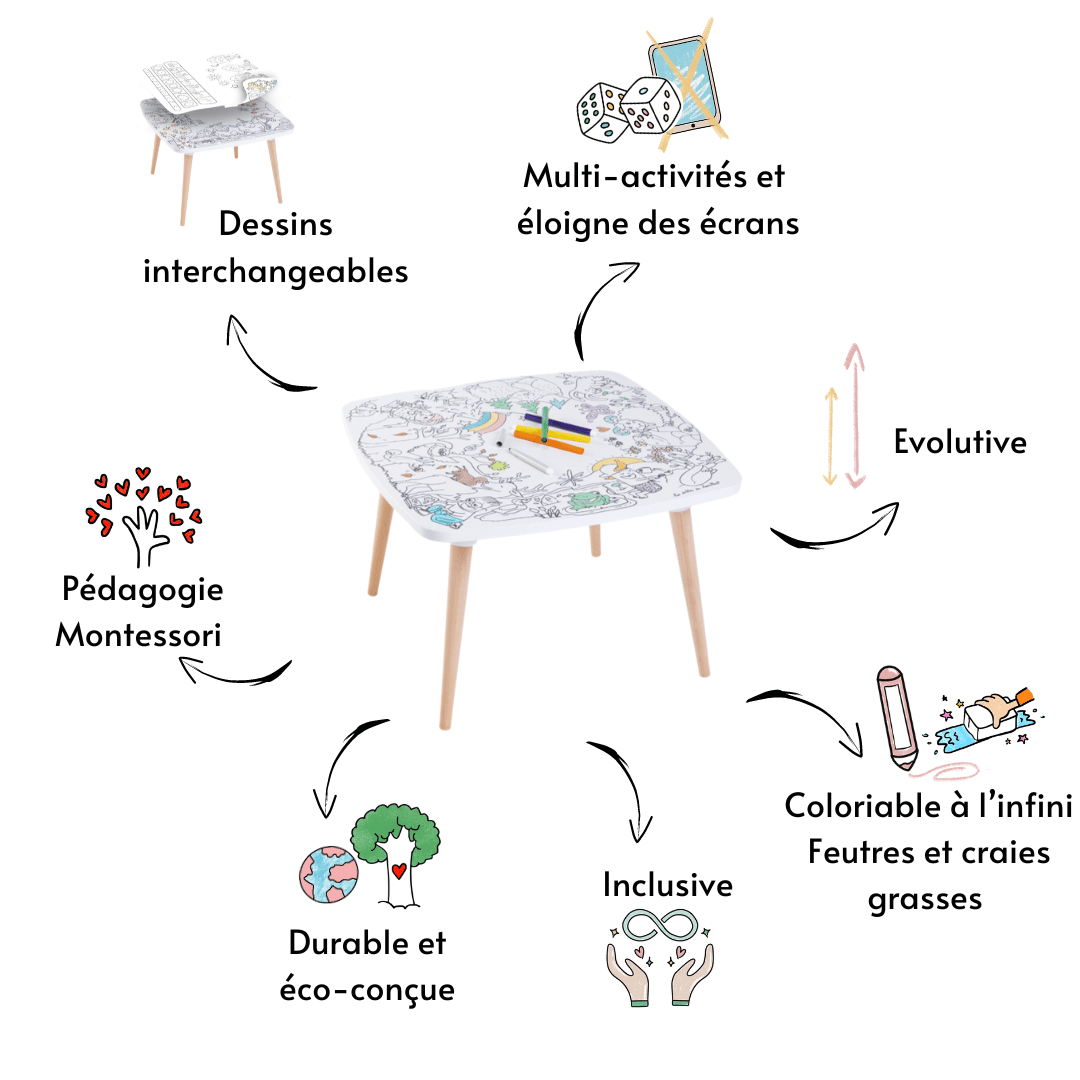 Dessins interchangeables

Multi-activités et éloigne des écrans

Evolutive

Pédagogie Montessori

Coloriable à l'infini Feutres et craies grasses

Durable et éco-conçue

Inclusive